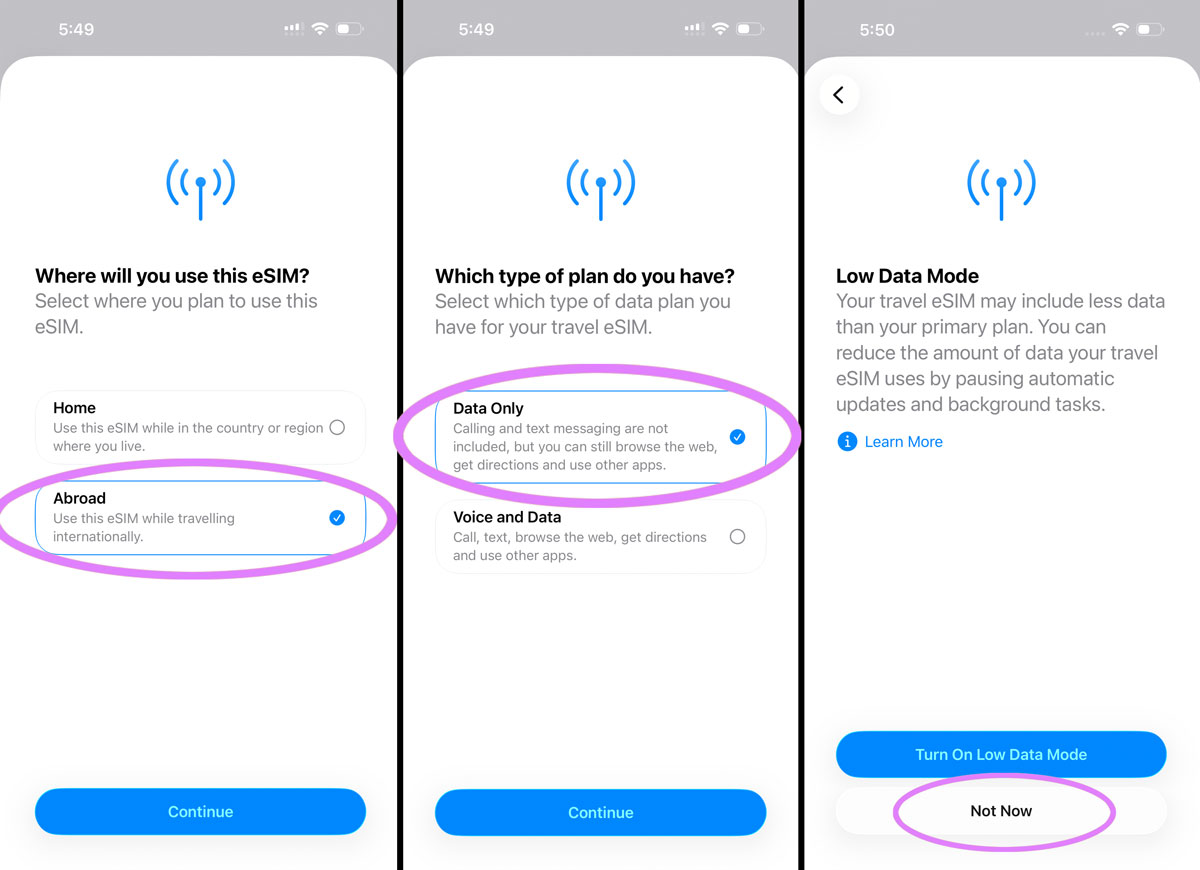 5:49

Where will you use this eSIM?
Select where you plan to use this eSIM.

Home
Use this eSIM while in the country or region where you live.

Abroad
Use this eSIM while travelling internationally.

Continue

5:49

Which type of plan do you have?
Select which type of data plan you have for your travel eSIM.

Data Only
Calling and text messaging are not included, but you can still browse the web, get directions and use other apps.

Voice and Data
Call, text, browse the web, get directions and use other apps.

Continue

5:50

Low Data Mode
Your travel eSIM may include less data than your primary plan. You can reduce the amount of data your travel eSIM uses by pausing automatic updates and background tasks.

Learn More

Turn On Low Data Mode

Not Now